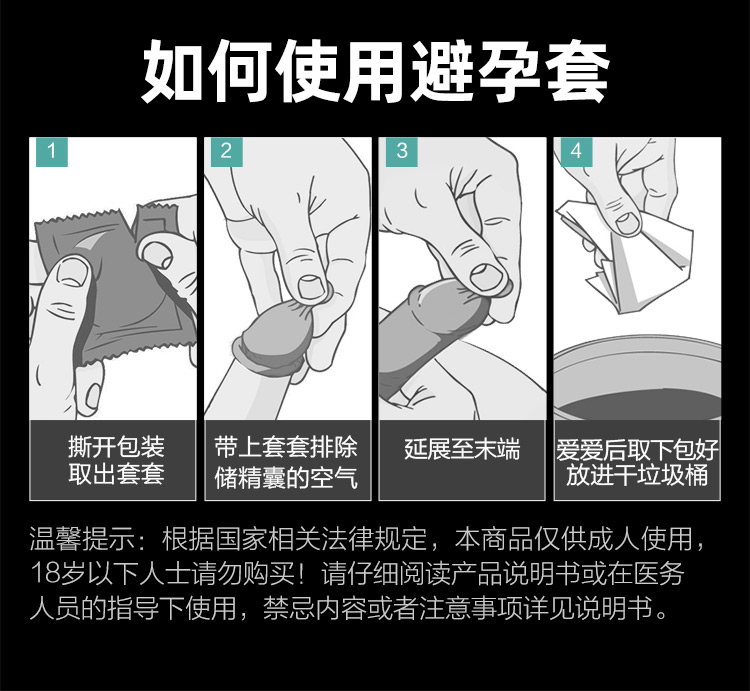 如何使用避孕套

1

撕开包装
取出套套

2

带上套套排除
储精囊的空气

3

延展至末端

4

爱爱后取下包好
放进干垃圾桶

温馨提示：根据国家相关法律规定，本商品仅供成人使用，18岁以下人士请勿购买！请仔细阅读产品说明书或在医务人员的指导下使用，禁忌内容或者注意事项详见说明书。